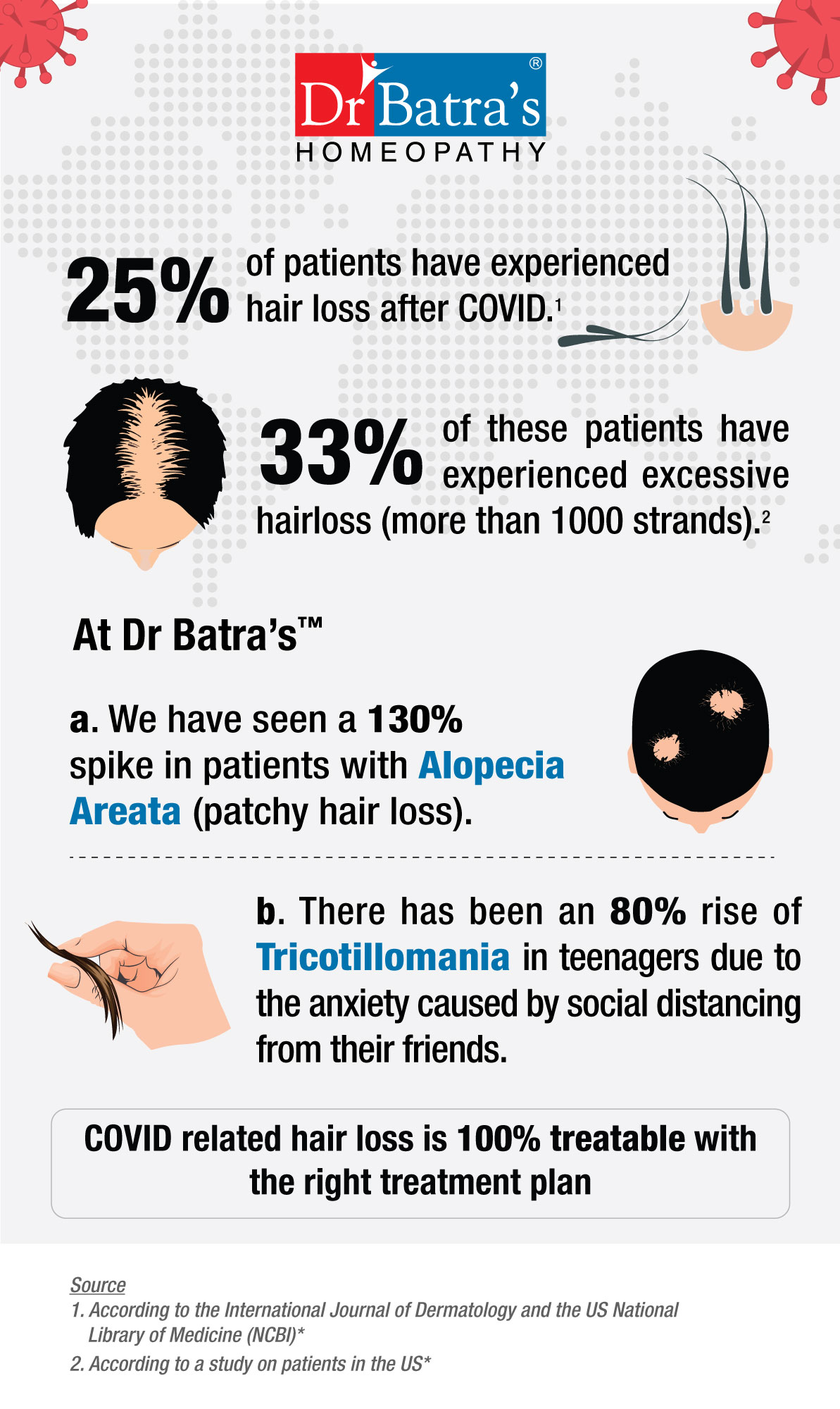 Dr Batra's®
HOMEOPATHY

25% of patients have experienced hair loss after COVID.$^1$

33% of these patients have experienced excessive hairloss (more than 1000 strands).$^2$

At Dr Batra's™

a. We have seen a 130% spike in patients with Alopecia Areata (patchy hair loss).

b. There has been an 80% rise of Tricotillomania in teenagers due to the anxiety caused by social distancing from their friends.

COVID related hair loss is 100% treatable with the right treatment plan

Source
1. According to the International Journal of Dermatology and the US National Library of Medicine (NCBI)*
2. According to a study on patients in the US*