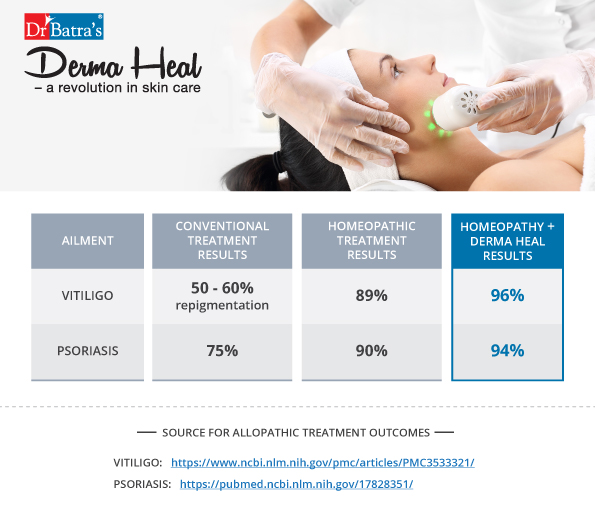 Dr Batra's®

Derma Heal
– a revolution in skin care

| AILMENT | CONVENTIONAL TREATMENT RESULTS | HOMEOPATHIC TREATMENT RESULTS | HOMEOPATHY + DERMA HEAL RESULTS |
|---|---|---|---|
| VITILIGO | 50 - 60% repigmentation | 89% | 96% |
| PSORIASIS | 75% | 90% | 94% |

— SOURCE FOR ALLOPATHIC TREATMENT OUTCOMES —

VITILIGO: https://www.ncbi.nlm.nih.gov/pmc/articles/PMC3533321/

PSORIASIS: https://pubmed.ncbi.nlm.nih.gov/17828351/